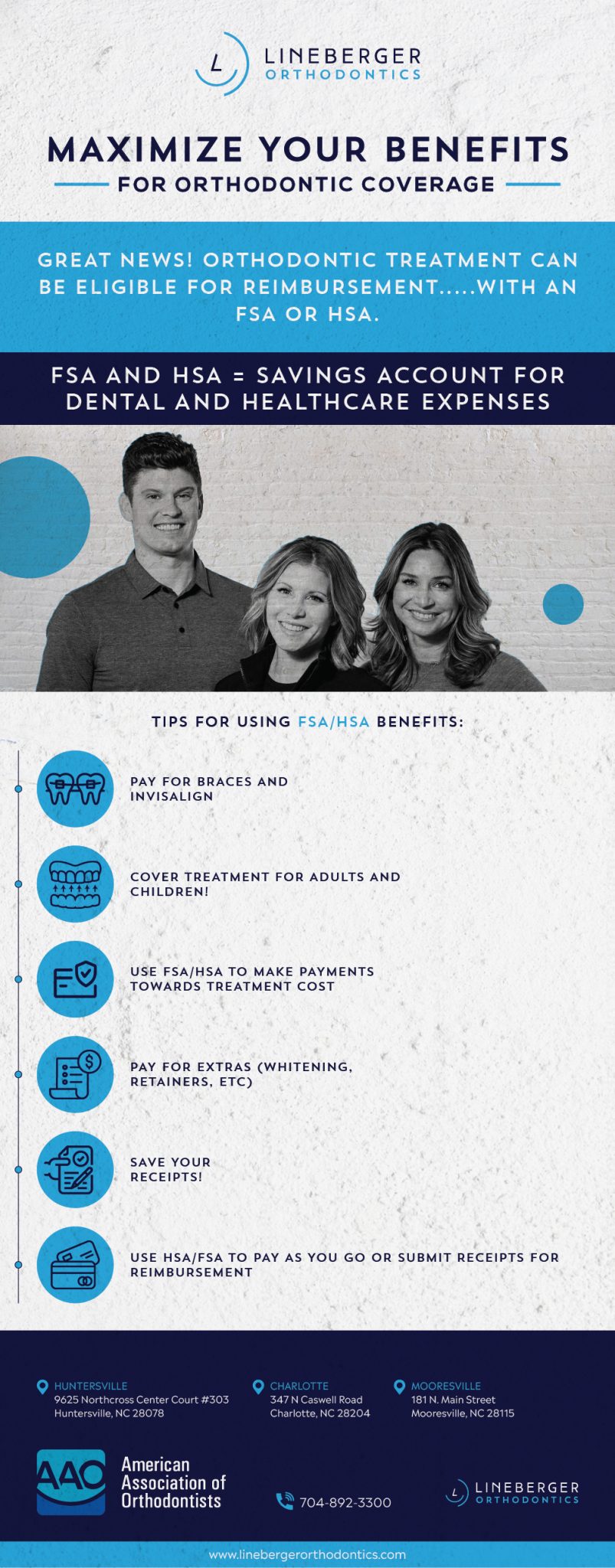 L LINEBERGER ORTHODONTICS

MAXIMIZE YOUR BENEFITS
FOR ORTHODONTIC COVERAGE

GREAT NEWS! ORTHODONTIC TREATMENT CAN BE ELIGIBLE FOR REIMBURSEMENT.....WITH AN FSA OR HSA.

FSA AND HSA = SAVINGS ACCOUNT FOR DENTAL AND HEALTHCARE EXPENSES

TIPS FOR USING FSA/HSA BENEFITS:

PAY FOR BRACES AND INVISALIGN

COVER TREATMENT FOR ADULTS AND CHILDREN!

USE FSA/HSA TO MAKE PAYMENTS TOWARDS TREATMENT COST

PAY FOR EXTRAS (WHITENING, RETAINERS, ETC)

SAVE YOUR RECEIPTS!

USE HSA/FSA TO PAY AS YOU GO OR SUBMIT RECEIPTS FOR REIMBURSEMENT

HUNTERSVILLE
9625 Northcross Center Court #303
Huntersville, NC 28078

CHARLOTTE
347 N Caswell Road
Charlotte, NC 28204

MOORESVILLE
181 N. Main Street
Mooresville, NC 28115

AAO American Association of Orthodontists

704-892-3300

L LINEBERGER ORTHODONTICS

www.linebergerorthodontics.com